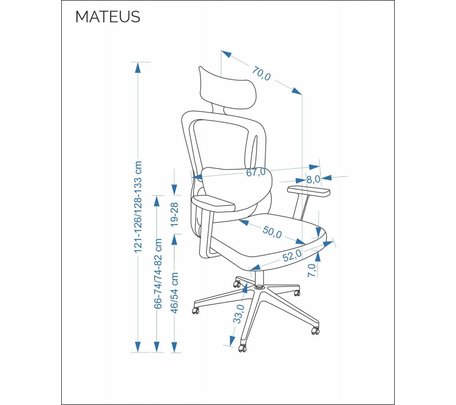 MATEUS

70,0

67,0

8,0

121-126/128-133 cm

66-74/74-82 cm

19-28

46/54 cm

50,0

52,0

7,0

33,0