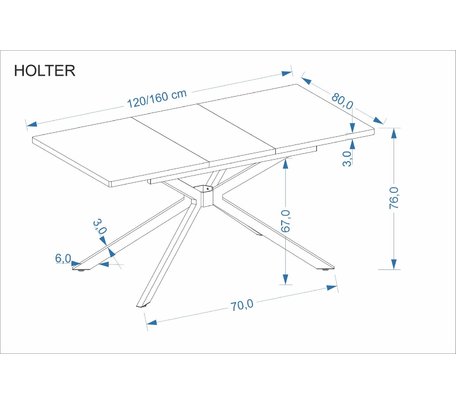 HOLTER

120/160 cm

80,0

3,0

76,0

67,0

3,0

6,0

70,0