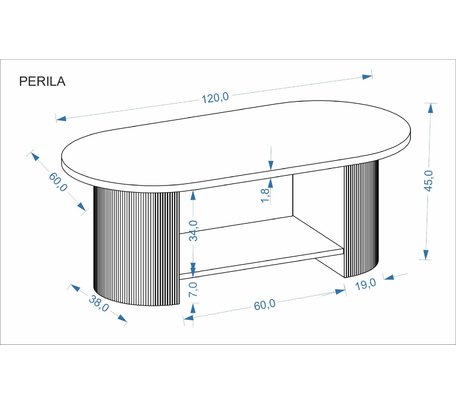 PERILA

120,0

60,0

45,0

1,8

34,0

7,0

38,0

60,0

19,0