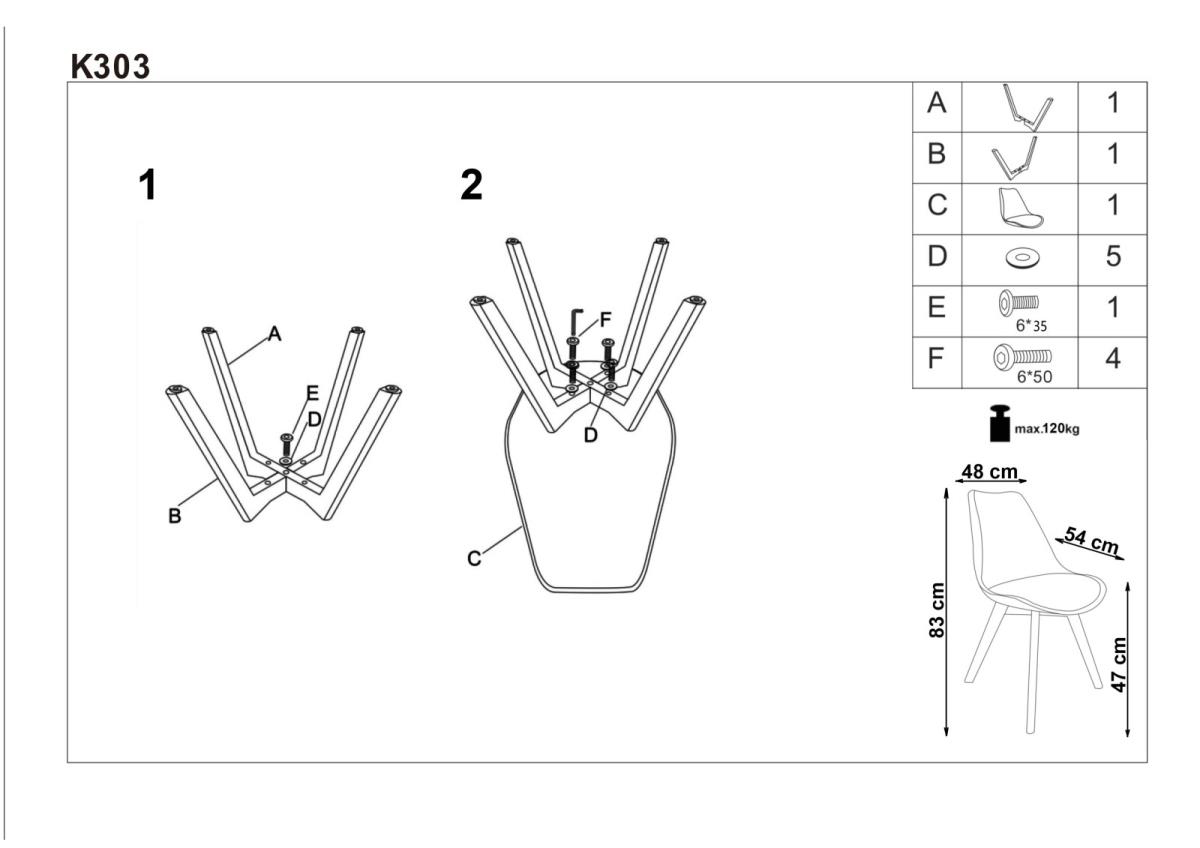 K303

1

A
E
D
B

2

F
D
C

| A | | 1 |
|---|---|---|
| B | | 1 |
| C | | 1 |
| D | | 5 |
| E | 6*35 | 1 |
| F | 6*50 | 4 |

max.120kg

48 cm
54 cm
83 cm
47 cm