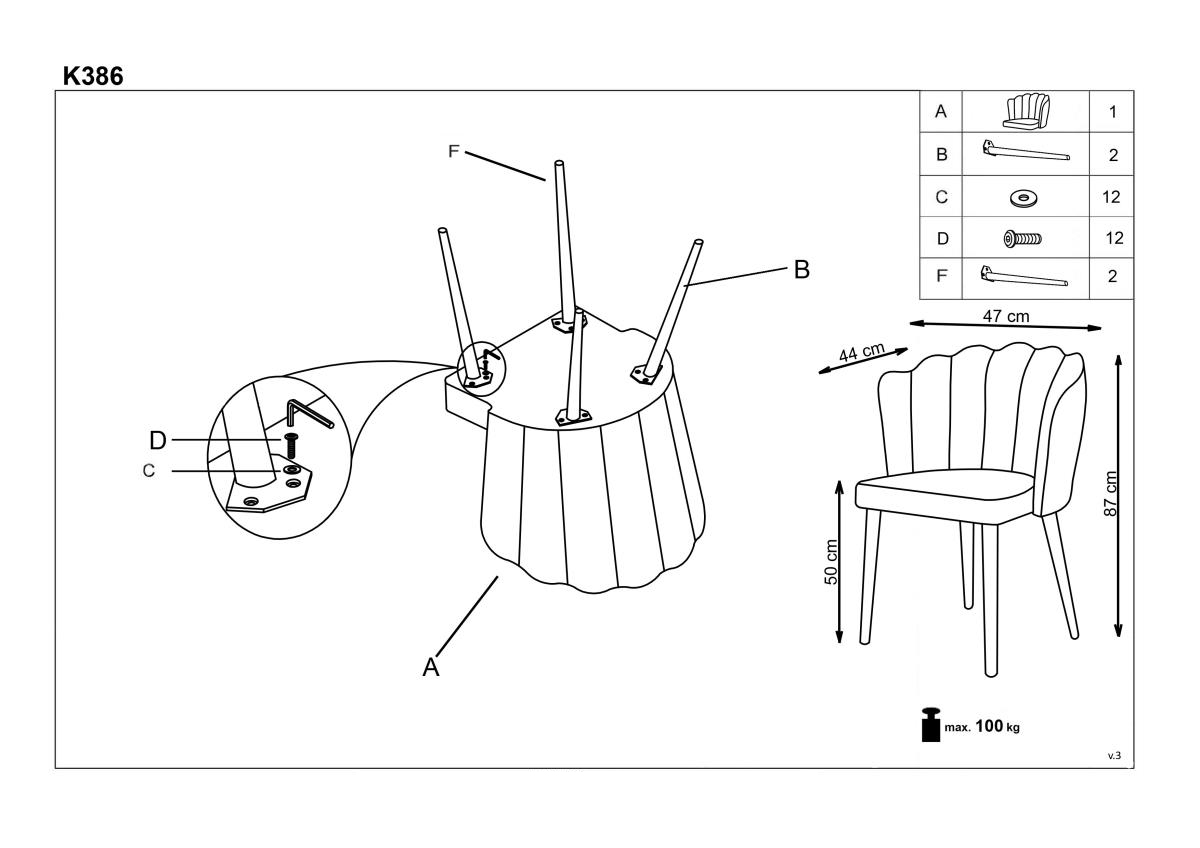 K386

| A | | 1 |
|---|---|---|
| B | | 2 |
| C | | 12 |
| D | | 12 |
| F | | 2 |

F

B

D

C

A

47 cm

44 cm

87 cm

50 cm

max. 100 kg

v.3