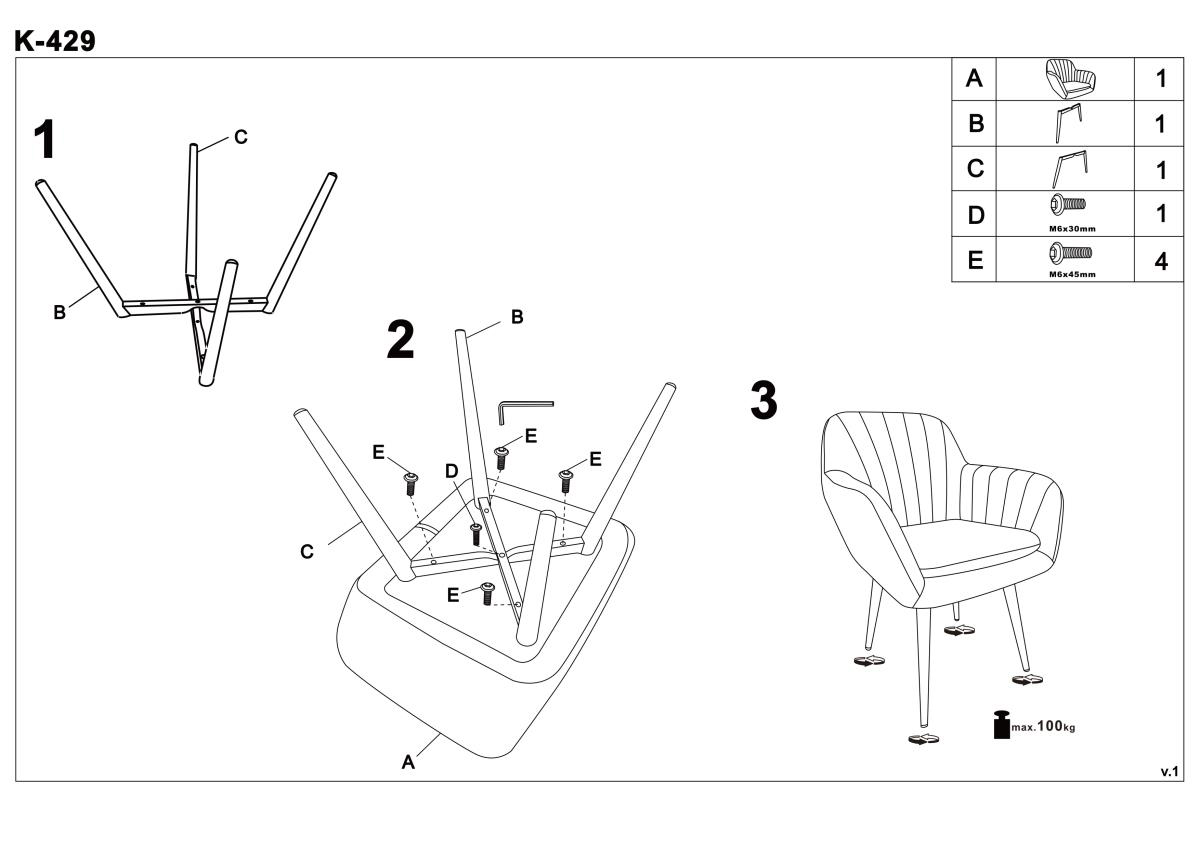 K-429

| A | | 1 |
|---|---|---|
| B | | 1 |
| C | | 1 |
| D | M6x30mm | 1 |
| E | M6x45mm | 4 |

1

C

B

2

B

E

E

E

D

C

E

A

3

max.100kg

v.1