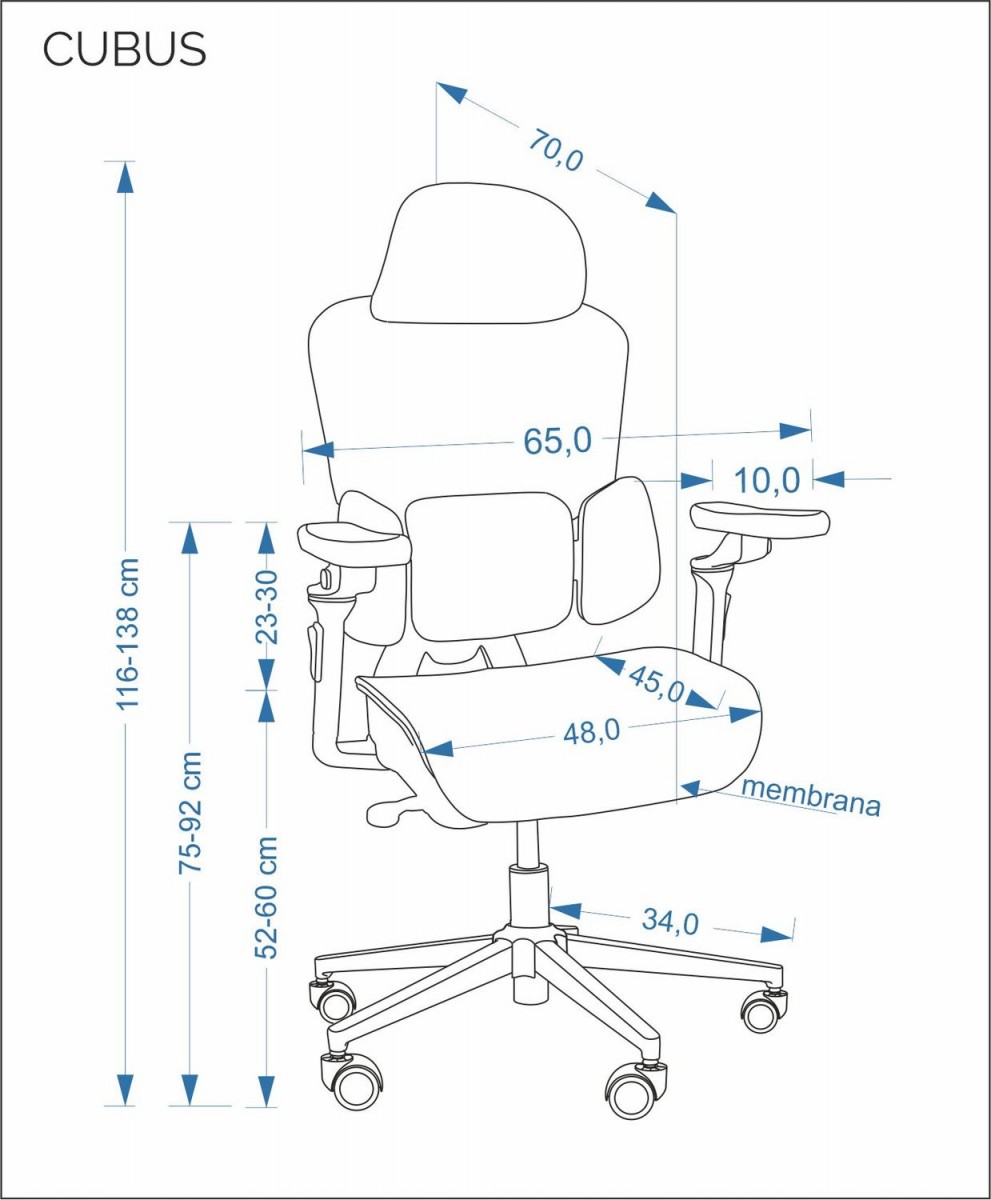 CUBUS

70,0

65,0

10,0

116-138 cm

75-92 cm

23-30

52-60 cm

45,0

48,0

membrana

34,0