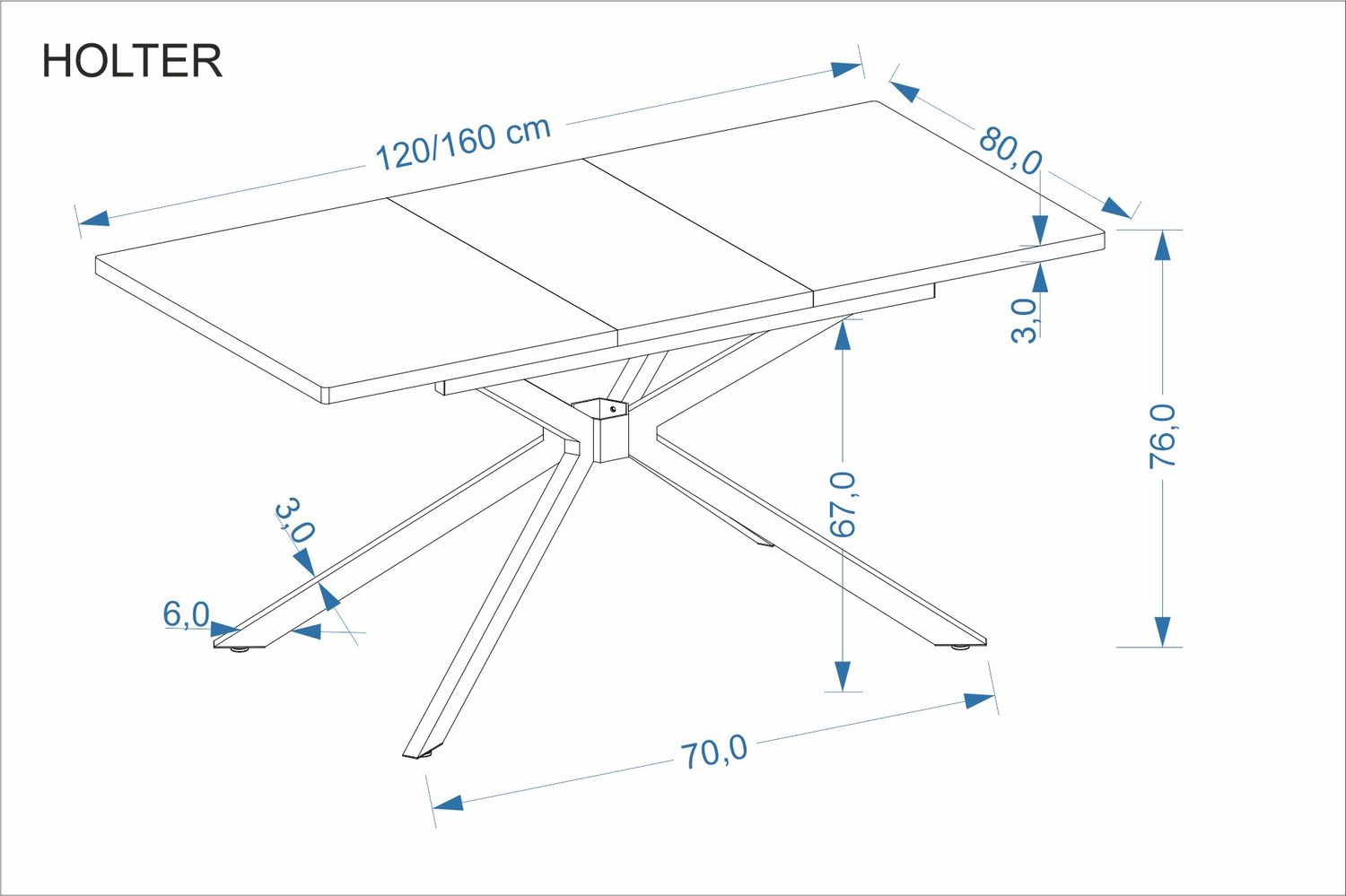 HOLTER

120/160 cm

80,0

3,0

76,0

67,0

3,0

6,0

70,0