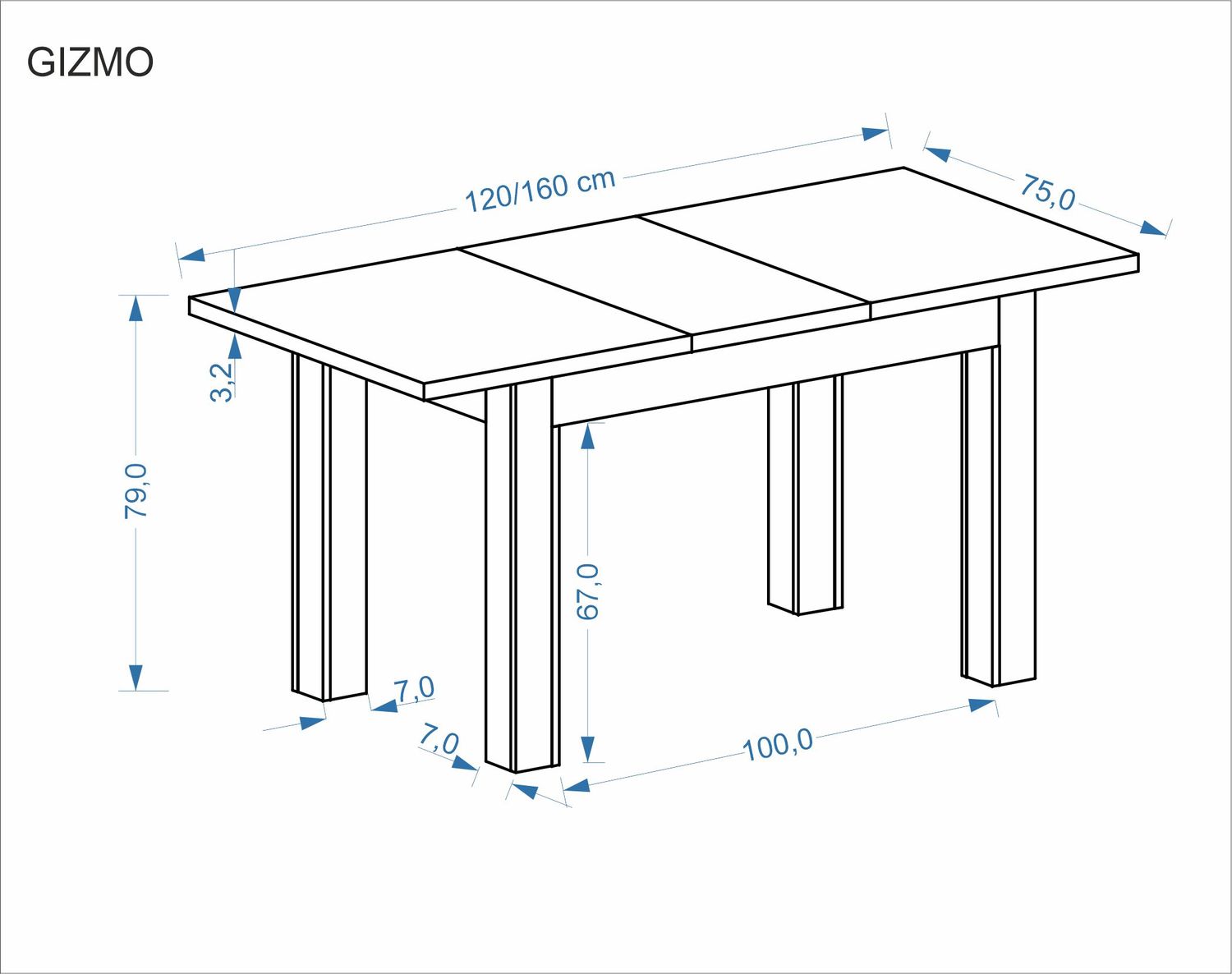 GIZMO

120/160 cm

75,0

3,2

79,0

67,0

7,0

7,0

100,0